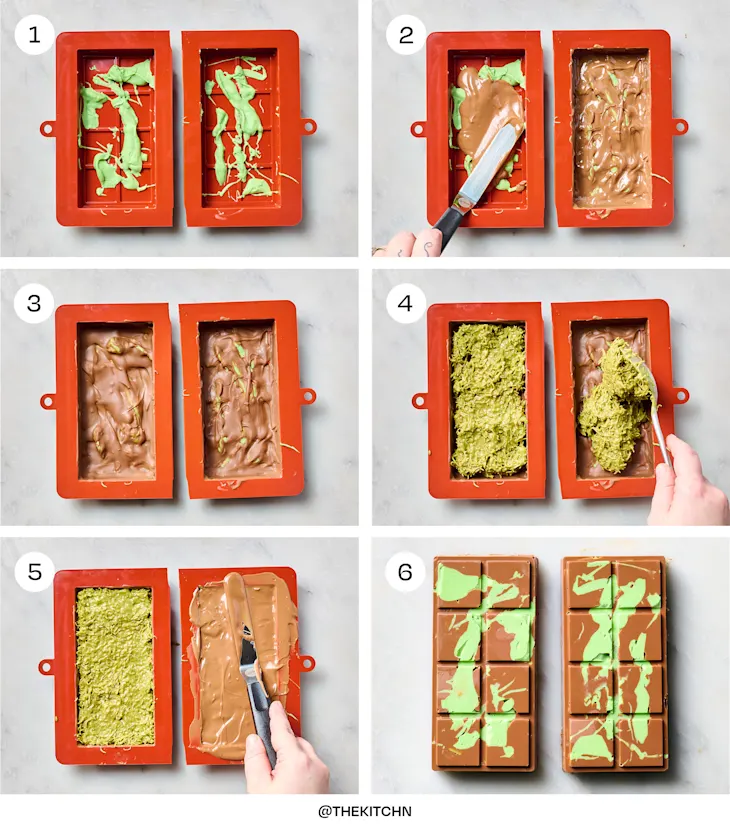 1

2

3

4

5

6

@THEKITCHN